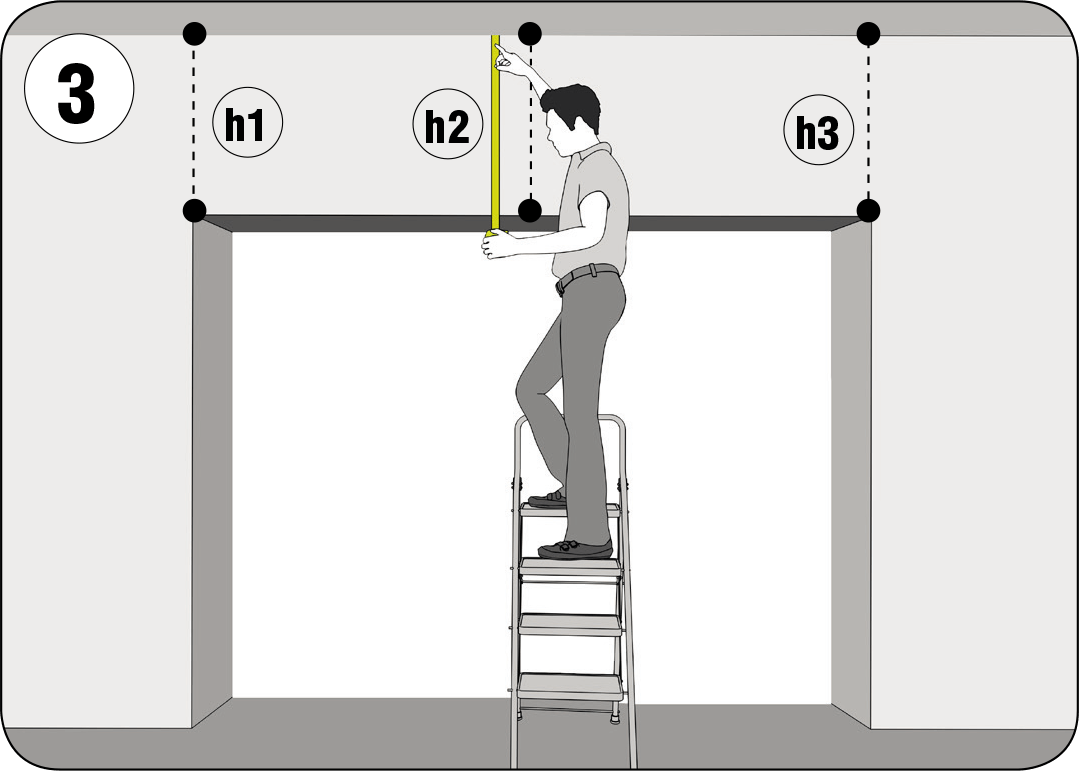 3

h1

h2

h3